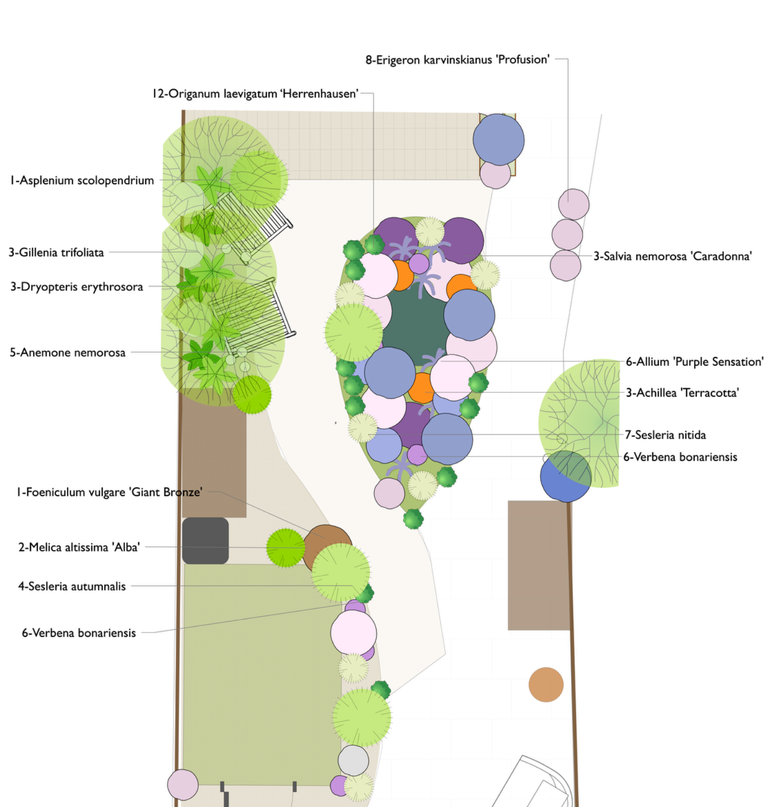 8-Erigeron karvinskianus 'Profusion'

12-Origanum laevigatum 'Herrenhausen'

1-Asplenium scolopendrium

3-Gillenia trifoliata

3-Dryopteris erythrosora

5-Anemone nemorosa

3-Salvia nemorosa 'Caradonna'

6-Allium 'Purple Sensation'

3-Achillea 'Terracotta'

7-Sesleria nitida

6-Verbena bonariensis

1-Foeniculum vulgare 'Giant Bronze'

2-Melica altissima 'Alba'

4-Sesleria autumnalis

6-Verbena bonariensis